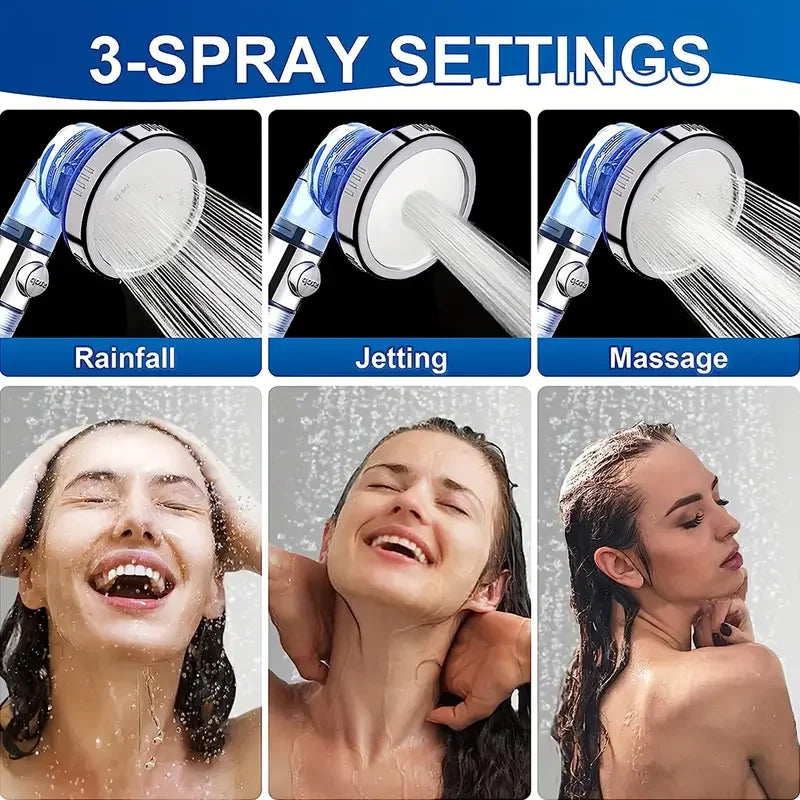 3-SPRAY SETTINGS

Rainfall

Jetting

Massage